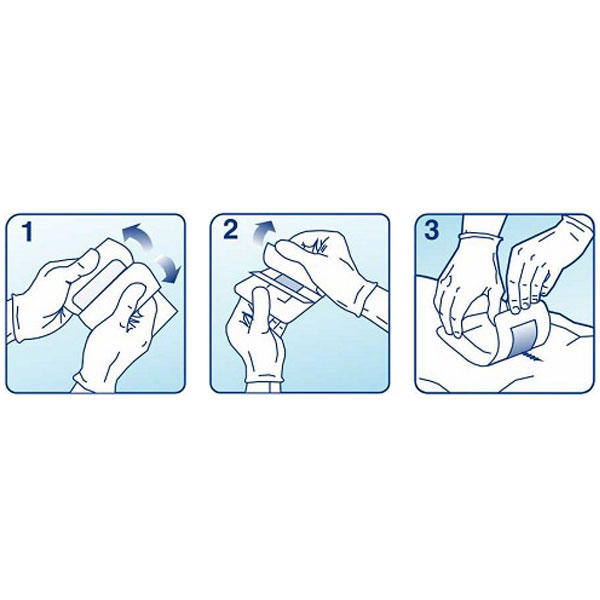 1

2

3