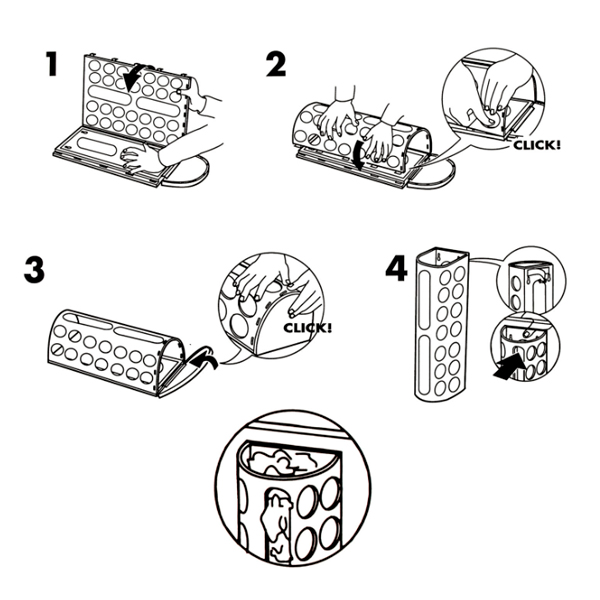 1

2

CLICK!

3

CLICK!

4