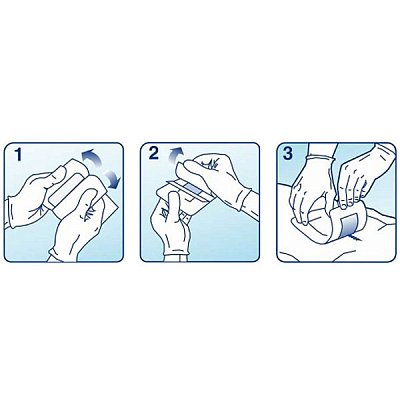 1

2

3